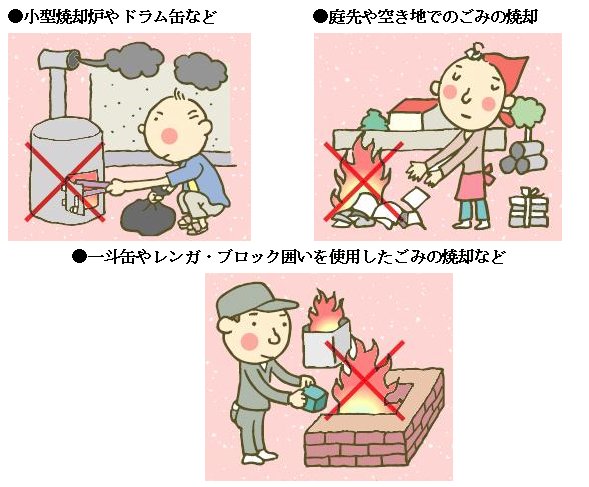 ●小型焼却炉やドラム缶など

●庭先や空き地でのごみの焼却

●一斗缶やレンガ・ブロック囲いを使用したごみの焼却など