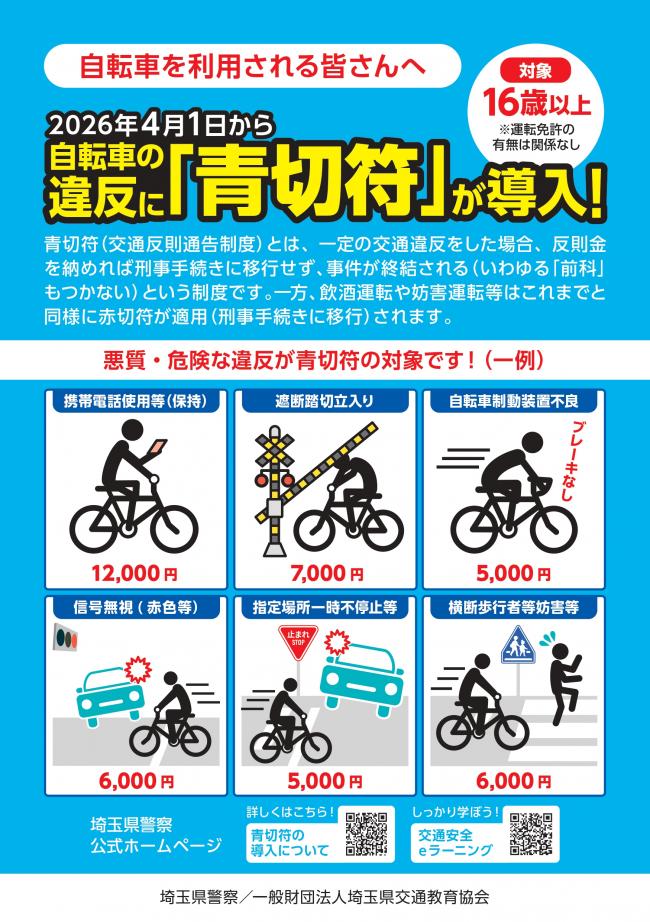 自転車を利用される皆さんへ

対象
16歳以上
※運転免許の有無は関係なし

2026年4月1日から
自転車の違反に「青切符」が導入!

青切符(交通反則通告制度)とは、一定の交通違反をした場合、反則金を納めれば刑事手続きに移行せず、事件が終結される(いわゆる「前科」もつかない)という制度です。一方、飲酒運転や妨害運転等はこれまでと同様に赤切符が適用(刑事手続きに移行)されます。

悪質・危険な違反が青切符の対象です!(一例)

携帯電話使用等(保持)
12,000円

遮断踏切立入り
7,000円

自転車制動装置不良
ブレーキなし
5,000円

信号無視(赤色等)
6,000円

指定場所一時不停止等
止まれ STOP
5,000円

横断歩行者等妨害等
6,000円

埼玉県警察
公式ホームページ

詳しくはこちら!
青切符の導入について

しっかり学ぼう!
交通安全 eラーニング

埼玉県警察/一般財団法人埼玉県交通教育協会